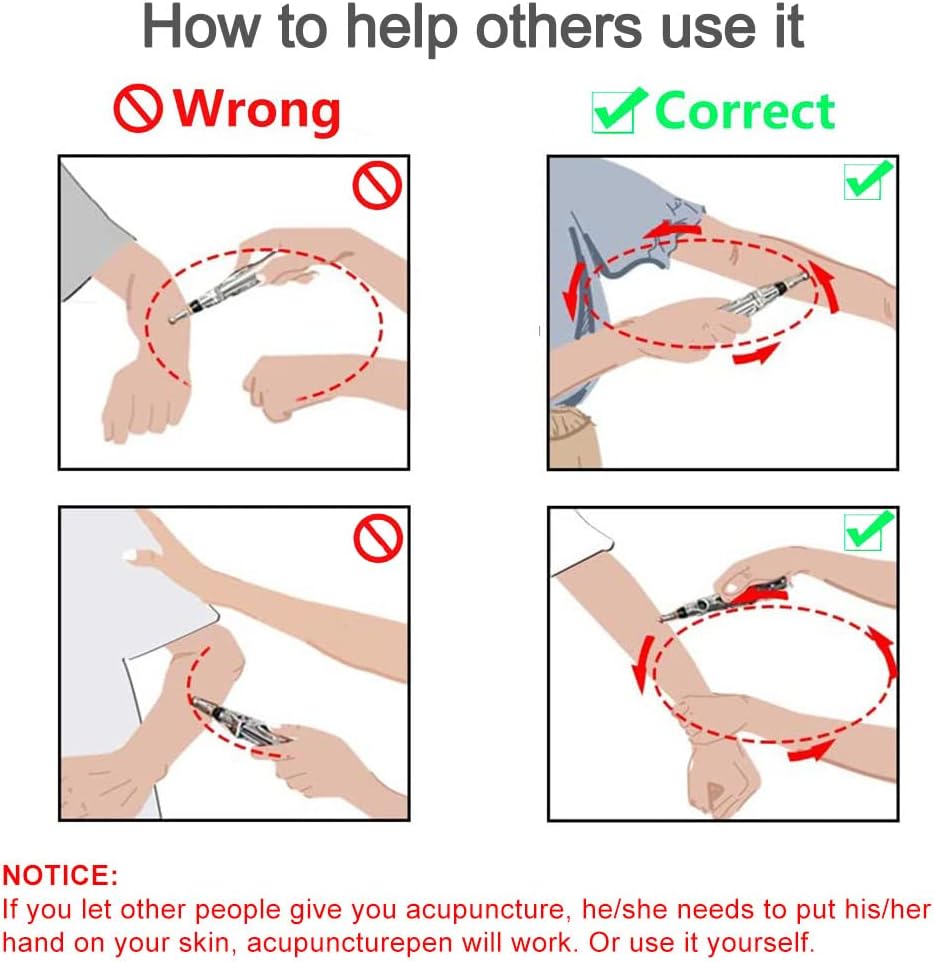 How to help others use it

Wrong

Correct

NOTICE:
If you let other people give you acupuncture, he/she needs to put his/her hand on your skin, acupuncturepen will work. Or use it yourself.